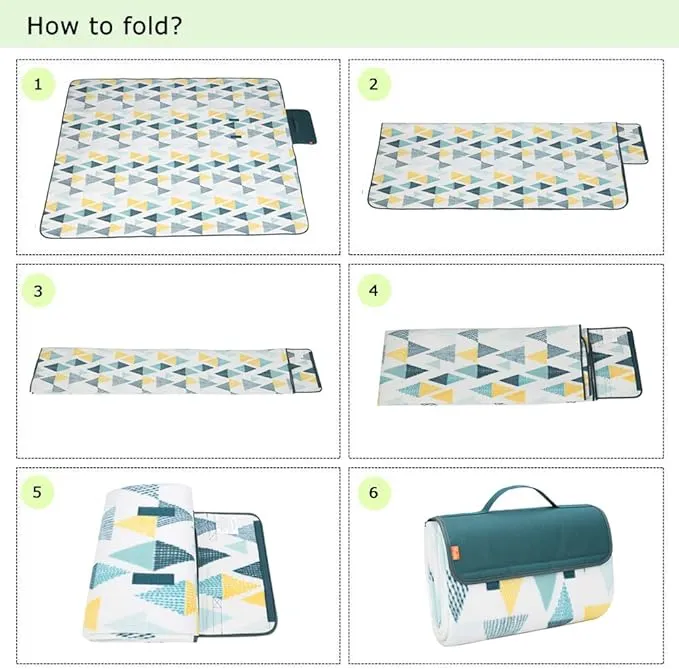 How to fold?

1

2

3

4

5

6